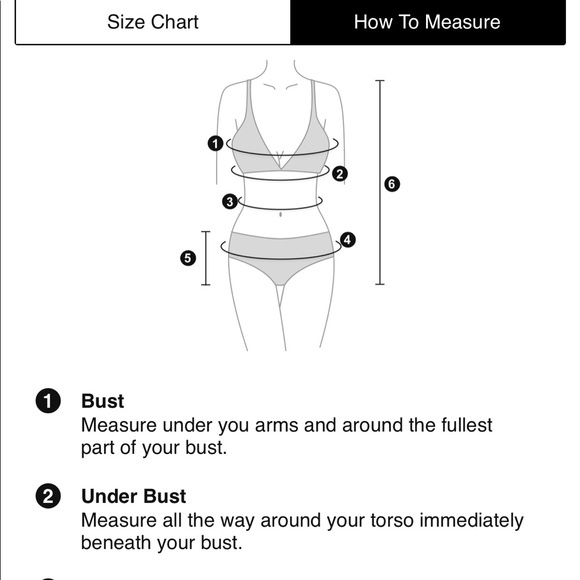 Size Chart

How To Measure

1

2

3

4

5

6

1 Bust
Measure under you arms and around the fullest part of your bust.

2 Under Bust
Measure all the way around your torso immediately beneath your bust.